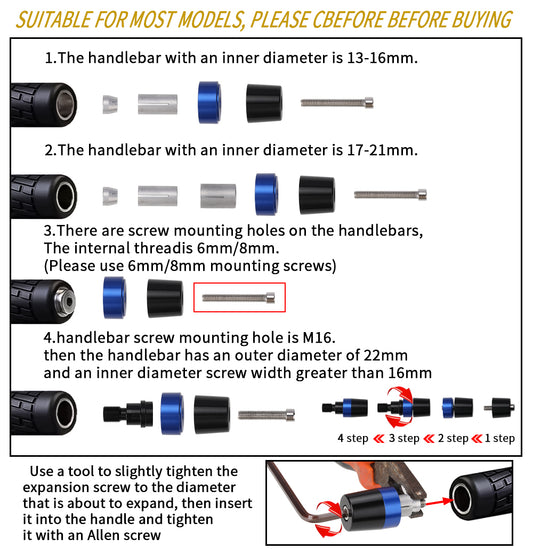 SUITABLE FOR MOST MODELS, PLEASE CBEFORE BEFORE BUYING

1.The handlebar with an inner diameter is 13-16mm.

2.The handlebar with an inner diameter is 17-21mm.

3.There are screw mounting holes on the handlebars, The internal threadis 6mm/8mm. (Please use 6mm/8mm mounting screws)

4.handlebar screw mounting hole is M16. then the handlebar has an outer diameter of 22mm and an inner diameter screw width greater than 16mm

4 step « 3 step « 2 step « 1 step

Use a tool to slightly tighten the expansion screw to the diameter that is about to expand, then insert it into the handle and tighten it with an Allen screw